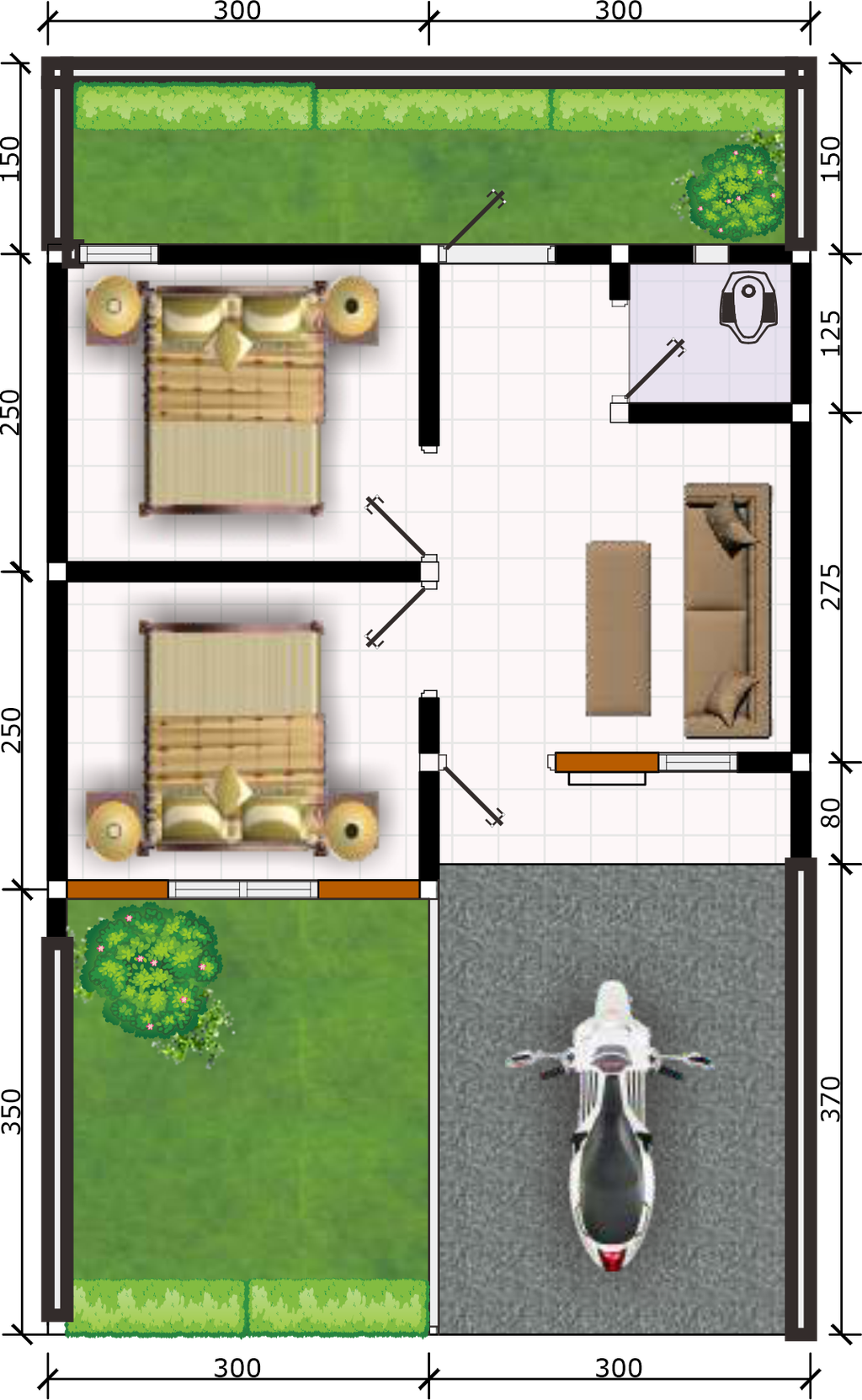 300 300

150
250
250
350

150
125
275
80
370

300 300